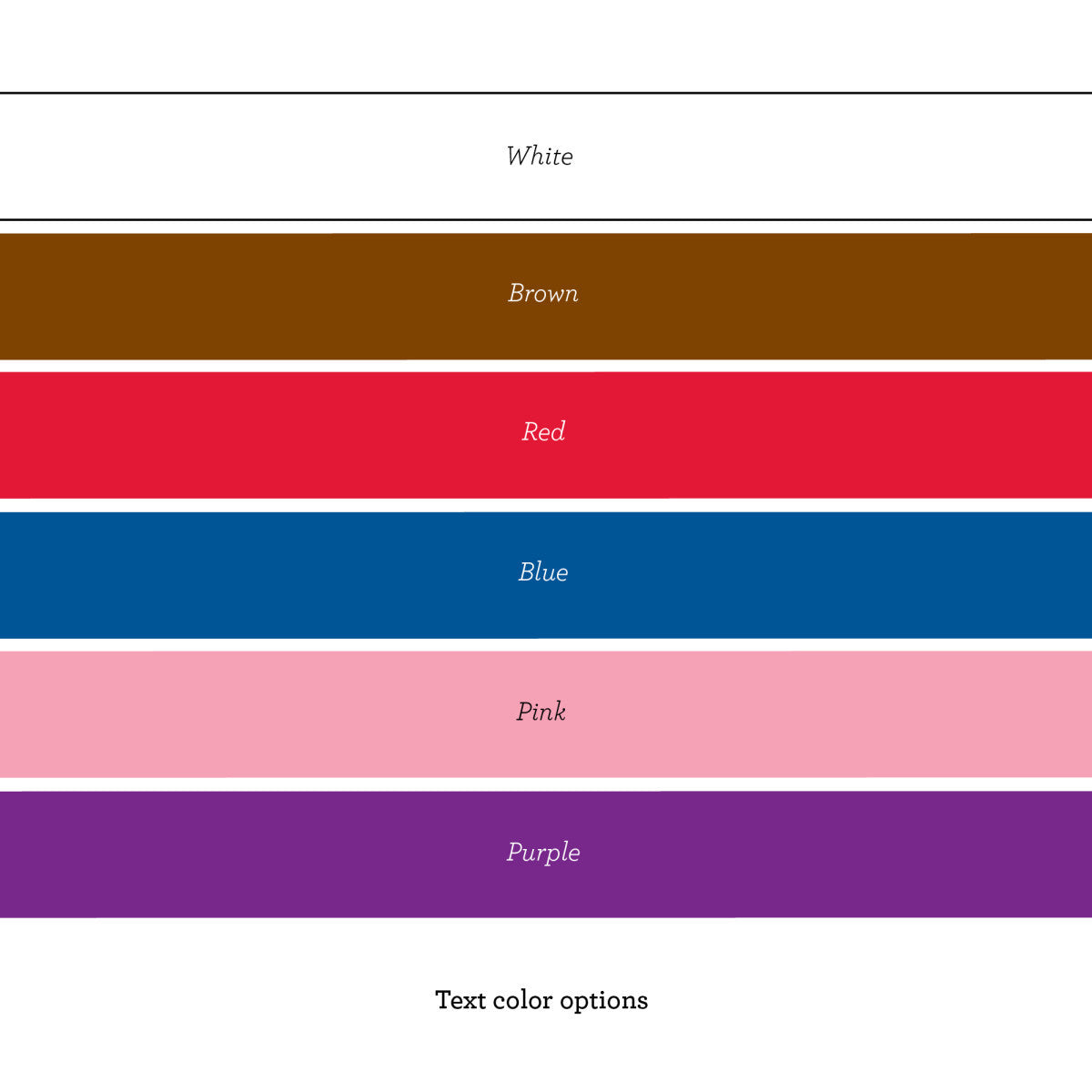 White

Brown

Red

Blue

Pink

Purple

Text color options