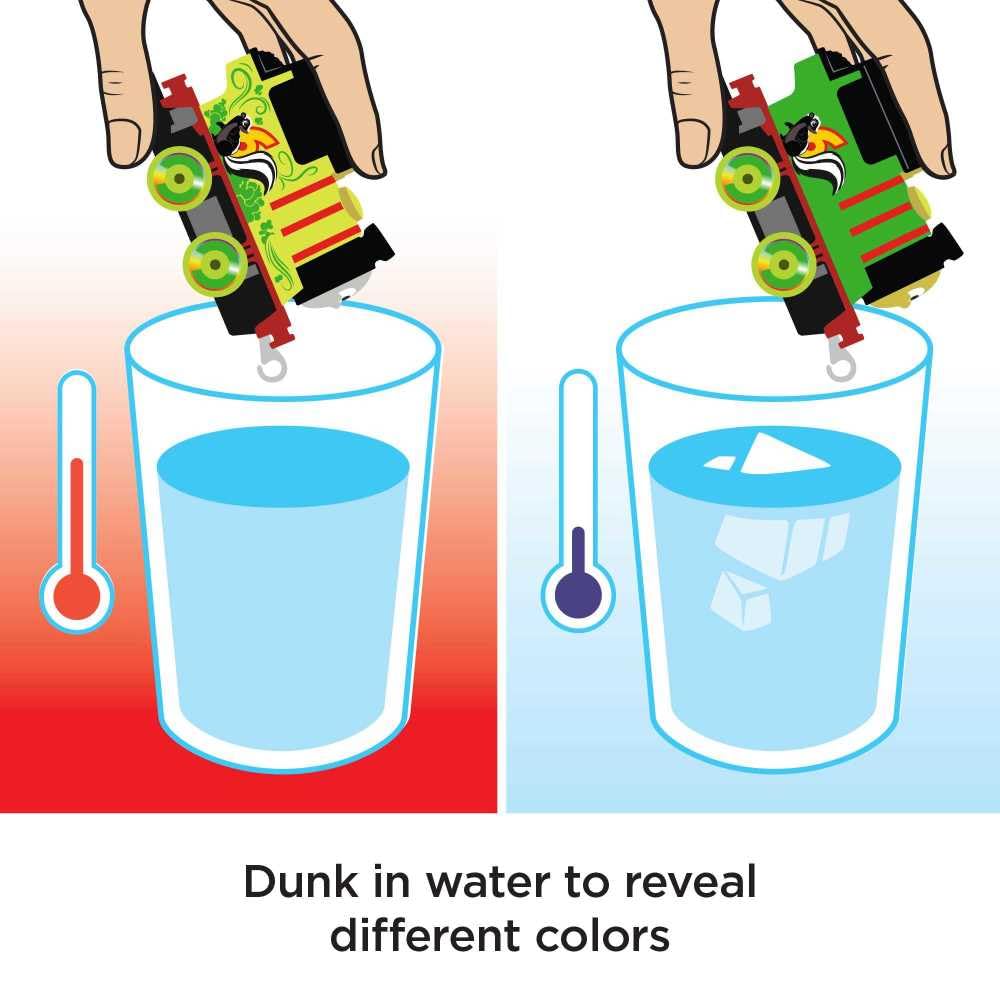 Dunk in water to reveal different colors